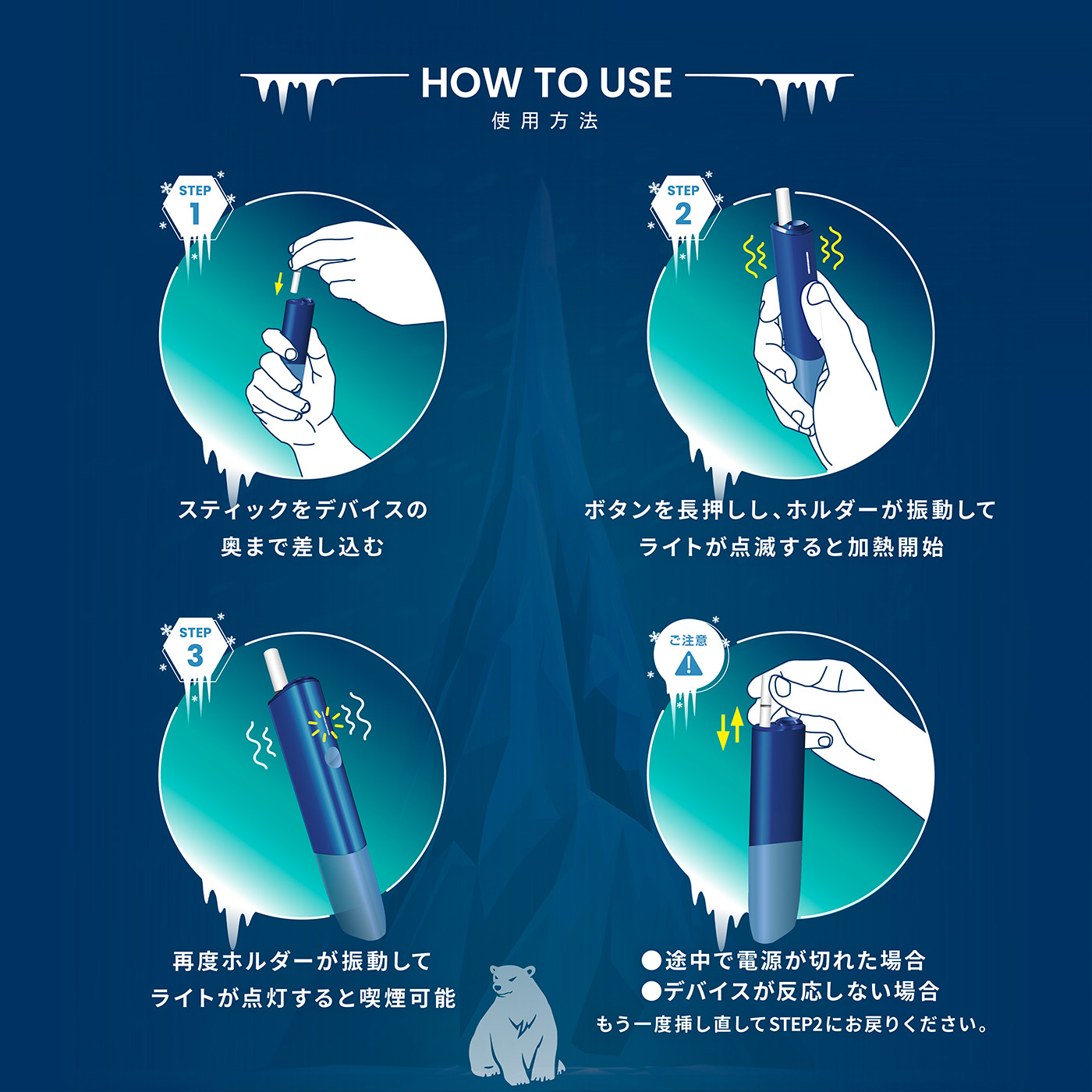 HOW TO USE
使用方法

STEP 1

スティックをデバイスの奥まで差し込む

STEP 2

ボタンを長押しし、ホルダーが振動してライトが点滅すると加熱開始

STEP 3

再度ホルダーが振動してライトが点灯すると喫煙可能

ご注意

●途中で電源が切れた場合
●デバイスが反応しない場合
もう一度挿し直してSTEP2にお戻りください。